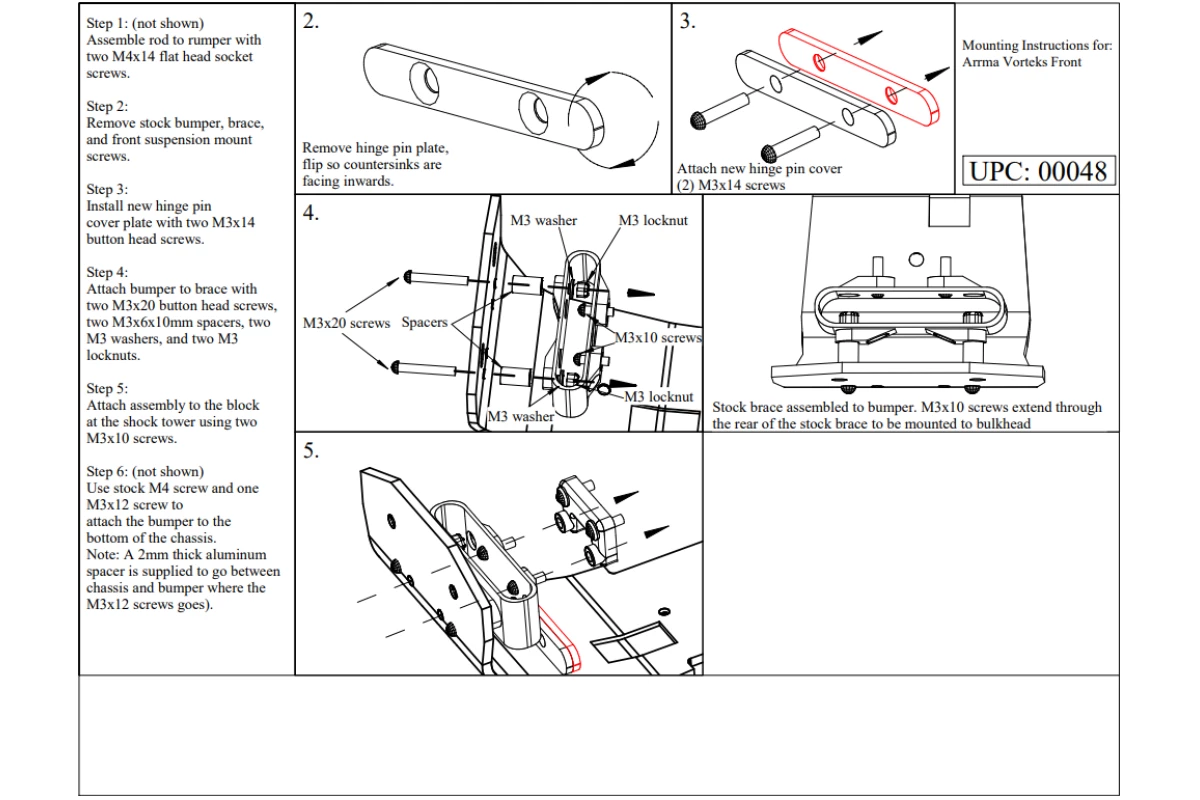 Step 1: (not shown)
Assemble rod to rumper with two M4x14 flat head socket screws.

Step 2:
Remove stock bumper, brace, and front suspension mount screws.

Step 3:
Install new hinge pin cover plate with two M3x14 button head screws.

Step 4:
Attach bumper to brace with two M3x20 button head screws, two M3x6x10mm spacers, two M3 washers, and two M3 locknuts.

Step 5:
Attach assembly to the block at the shock tower using two M3x10 screws.

Step 6: (not shown)
Use stock M4 screw and one M3x12 screw to attach the bumper to the bottom of the chassis.
Note: A 2mm thick aluminum spacer is supplied to go between chassis and bumper where the M3x12 screws goes).

2.

Remove hinge pin plate, flip so countersinks are facing inwards.

3.

Attach new hinge pin cover (2) M3x14 screws

Mounting Instructions for: Arrma Vorteks Front

UPC: 00048

4.

M3 washer

M3 locknut

M3x20 screws

Spacers

M3x10 screws

M3 locknut

M3 washer

Stock brace assembled to bumper. M3x10 screws extend through the rear of the stock brace to be mounted to bulkhead

5.